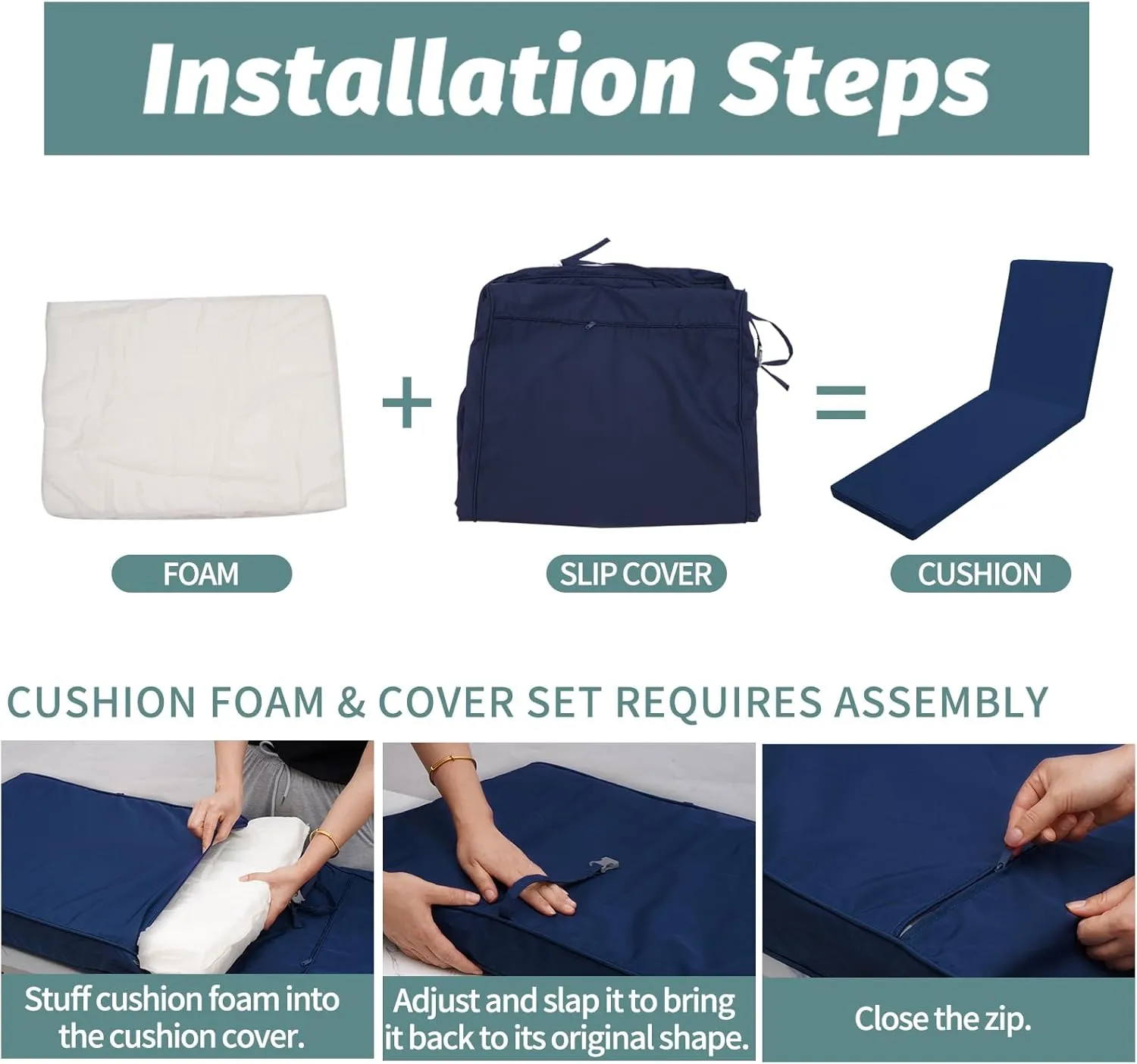 Installation Steps

FOAM

+

SLIP COVER

=

CUSHION

CUSHION FOAM & COVER SET REQUIRES ASSEMBLY

Stuff cushion foam into the cushion cover.

Adjust and slap it to bring it back to its original shape.

Close the zip.