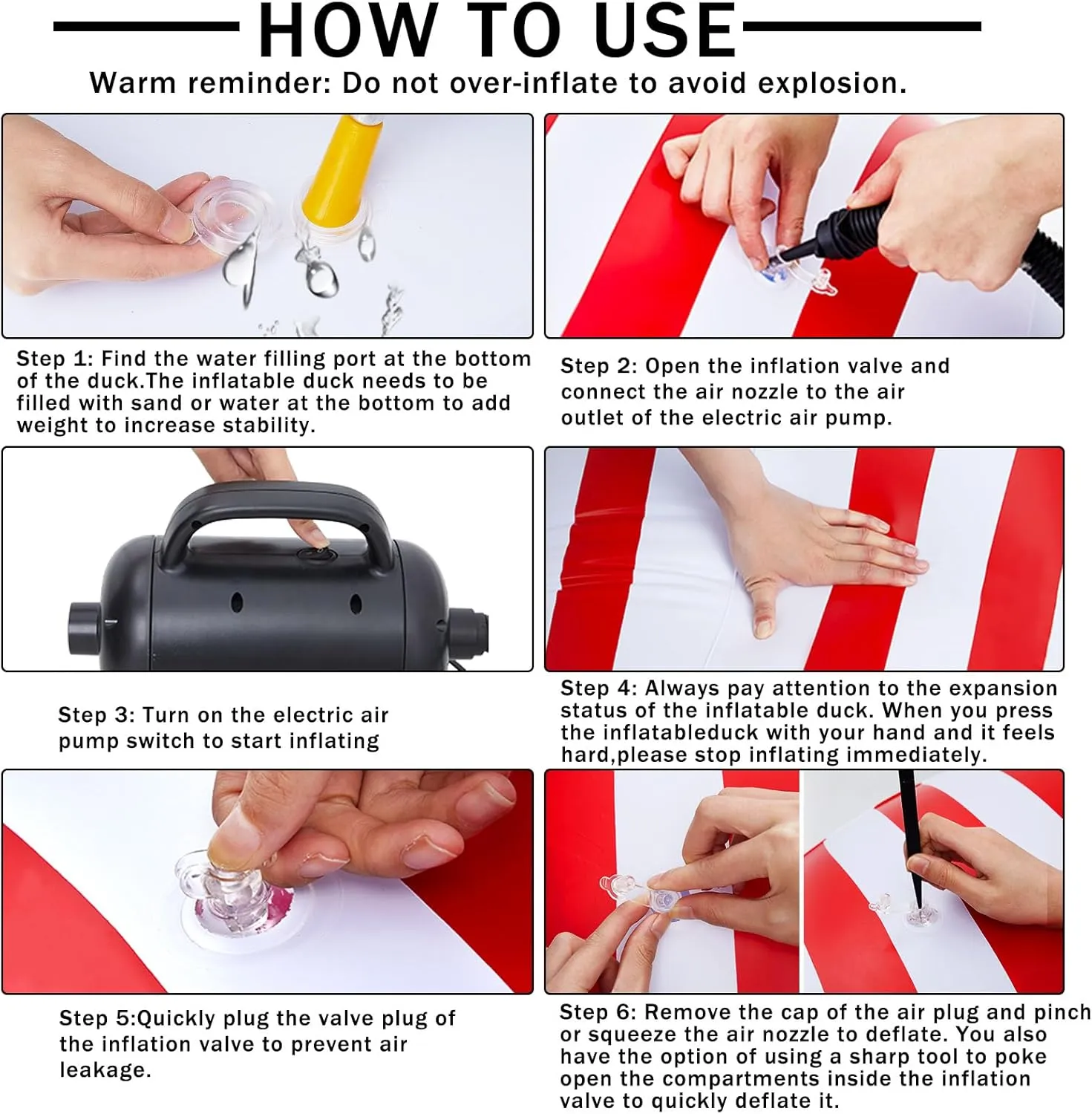 HOW TO USE

Warm reminder: Do not over-inflate to avoid explosion.

Step 1: Find the water filling port at the bottom of the duck.The inflatable duck needs to be filled with sand or water at the bottom to add weight to increase stability.

Step 2: Open the inflation valve and connect the air nozzle to the air outlet of the electric air pump.

Step 3: Turn on the electric air pump switch to start inflating

Step 4: Always pay attention to the expansion status of the inflatable duck. When you press the inflatableduck with your hand and it feels hard,please stop inflating immediately.

Step 5:Quickly plug the valve plug of the inflation valve to prevent air leakage.

Step 6: Remove the cap of the air plug and pinch or squeeze the air nozzle to deflate. You also have the option of using a sharp tool to poke open the compartments inside the inflation valve to quickly deflate it.