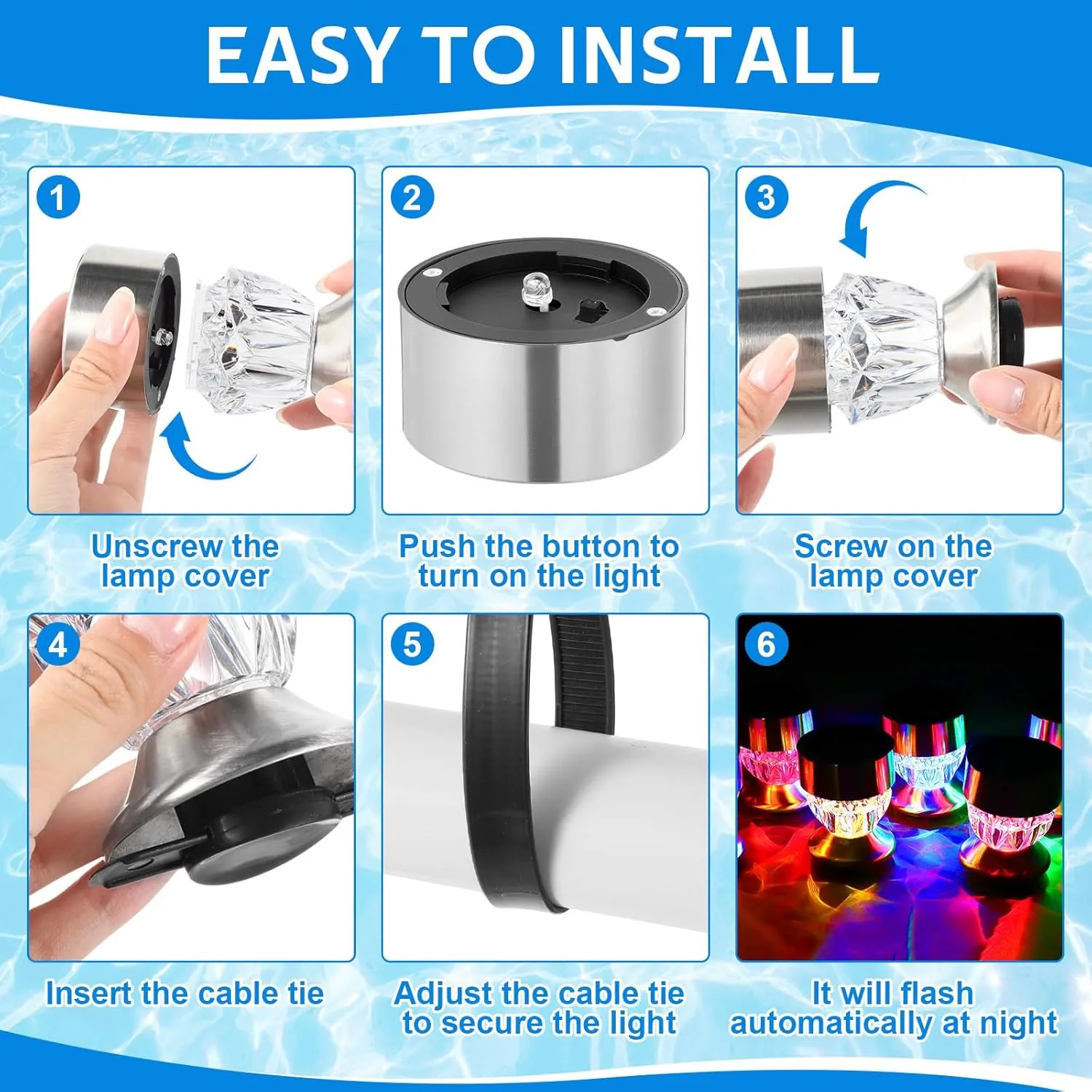 EASY TO INSTALL

1
Unscrew the lamp cover

2
Push the button to turn on the light

3
Screw on the lamp cover

4
Insert the cable tie

5
Adjust the cable tie to secure the light

6
It will flash automatically at night